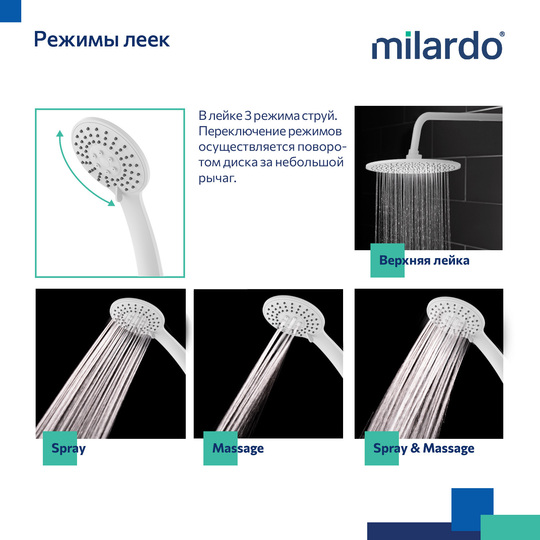 Режимы леек

milardo®

В лейке 3 режима струй. Переключение режимов осуществляется поворотом диска за небольшой рычаг.

Верхняя лейка

Spray

Massage

Spray & Massage