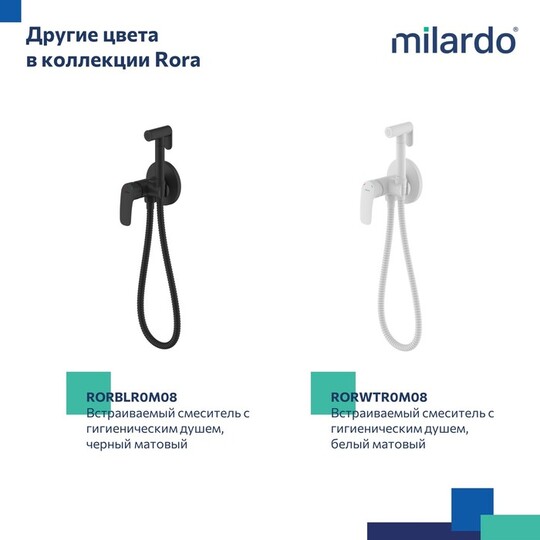 Другие цвета в коллекции Rora

milardo®

RORBLR0M08
Встраиваемый смеситель с гигиеническим душем, черный матовый

RORWTR0M08
Встраиваемый смеситель с гигиеническим душем, белый матовый