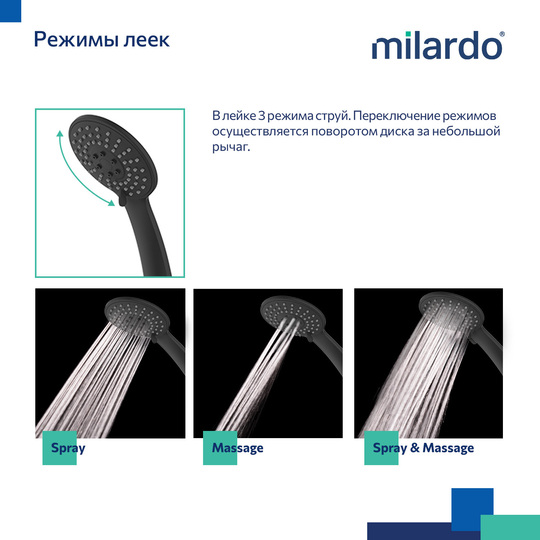 Режимы леек

milardo®

В лейке 3 режима струй. Переключение режимов осуществляется поворотом диска за небольшой рычаг.

Spray

Massage

Spray & Massage